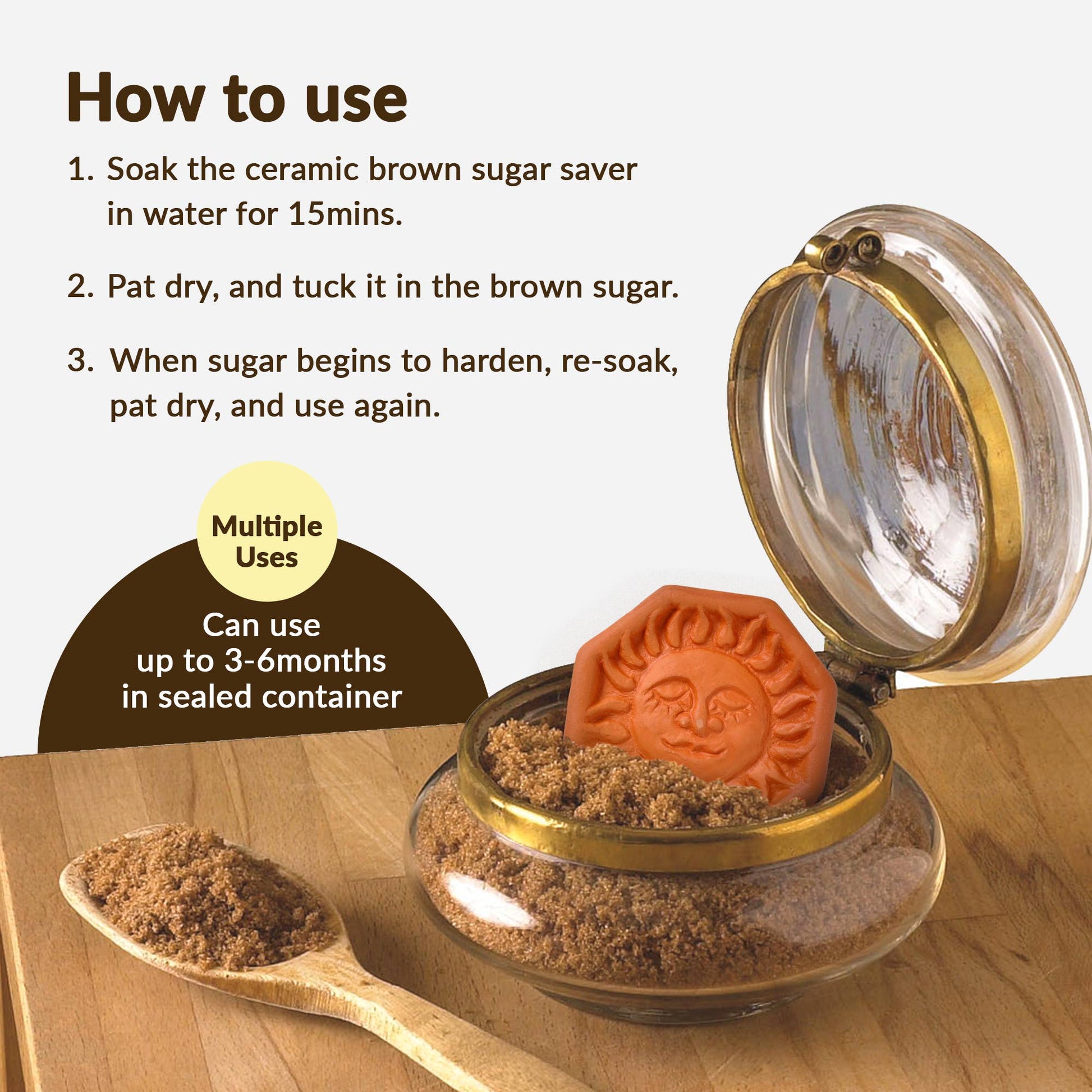 How to use

1. Soak the ceramic brown sugar saver in water for 15mins.

2. Pat dry, and tuck it in the brown sugar.

3. When sugar begins to harden, re-soak, pat dry, and use again.

Multiple Uses

Can use up to 3-6months in sealed container